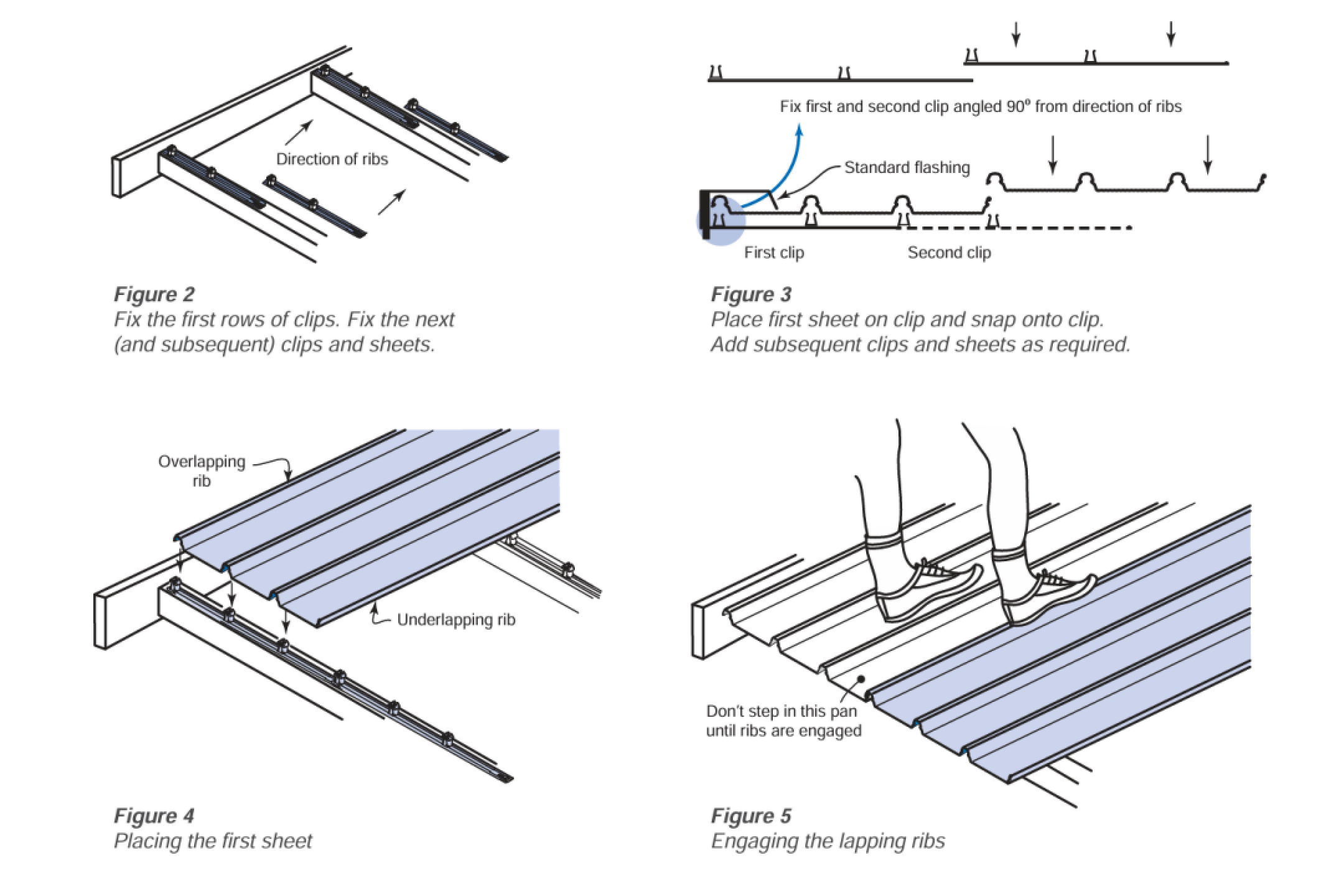 Direction of ribs

Figure 2
Fix the first rows of clips. Fix the next (and subsequent) clips and sheets.

Fix first and second clip angled 90° from direction of ribs

Standard flashing

First clip

Second clip

Figure 3
Place first sheet on clip and snap onto clip. Add subsequent clips and sheets as required.

Overlapping rib

Underlapping rib

Figure 4
Placing the first sheet

Don't step in this pan until ribs are engaged

Figure 5
Engaging the lapping ribs