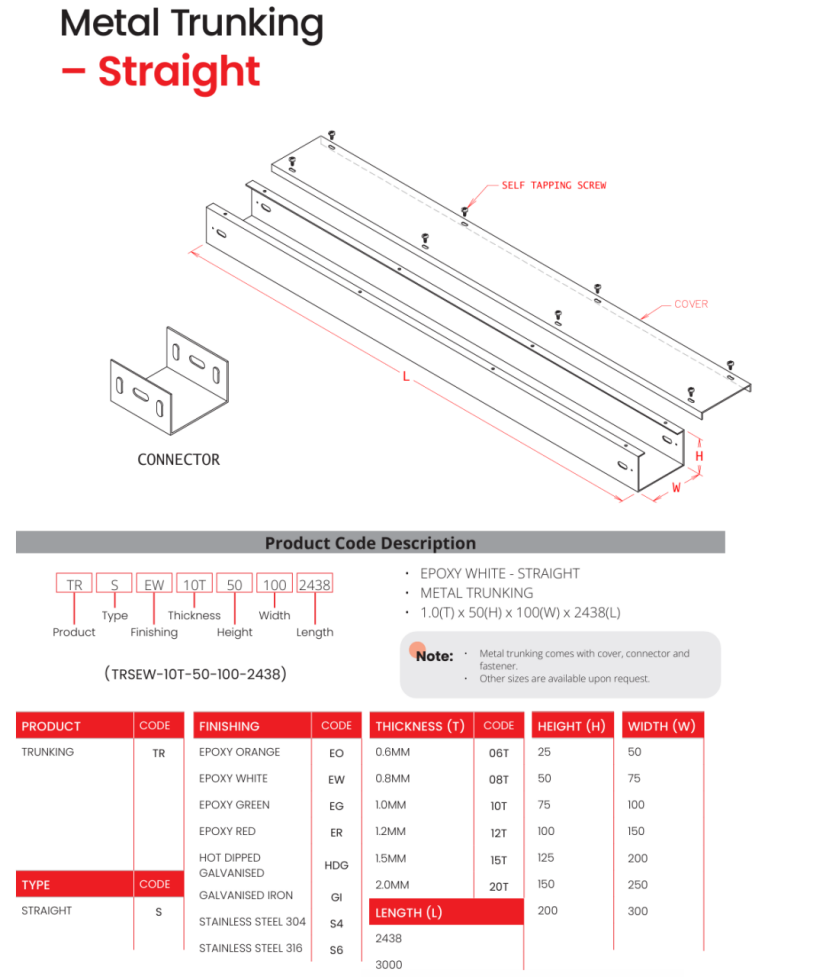 Metal Trunking
– Straight

SELF TAPPING SCREW
COVER
L
H
W
CONNECTOR

Product Code Description

TR S EW 10T 50 100 2438
Product Type Finishing Thickness Height Width Length

(TRSEW-10T-50-100-2438)

· EPOXY WHITE - STRAIGHT
· METAL TRUNKING
· 1.0(T) x 50(H) x 100(W) x 2438(L)

Note: · Metal trunking comes with cover, connector and fastener.
· Other sizes are available upon request.

| PRODUCT | CODE |
|---|---|
| TRUNKING | TR |

| TYPE | CODE |
|---|---|
| STRAIGHT | S |

| FINISHING | CODE |
|---|---|
| EPOXY ORANGE | EO |
| EPOXY WHITE | EW |
| EPOXY GREEN | EG |
| EPOXY RED | ER |
| HOT DIPPED GALVANISED | HDG |
| GALVANISED IRON | GI |
| STAINLESS STEEL 304 | S4 |
| STAINLESS STEEL 316 | S6 |

| THICKNESS (T) | CODE |
|---|---|
| 0.6MM | 06T |
| 0.8MM | 08T |
| 1.0MM | 10T |
| 1.2MM | 12T |
| 1.5MM | 15T |
| 2.0MM | 20T |

| LENGTH (L) |
|---|
| 2438 |
| 3000 |

| HEIGHT (H) |
|---|
| 25 |
| 50 |
| 75 |
| 100 |
| 125 |
| 150 |
| 200 |

| WIDTH (W) |
|---|
| 50 |
| 75 |
| 100 |
| 150 |
| 200 |
| 250 |
| 300 |